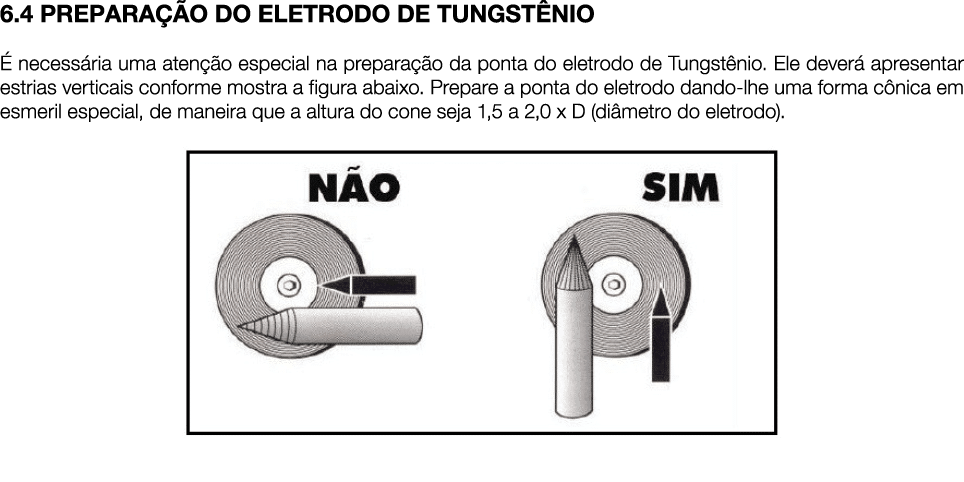 6.4 PREPARAÇÃO DO ELETRODO DE TUNGSTÊNIO

É necessária uma atenção especial na preparação da ponta do eletrodo de Tungstênio. Ele deverá apresentar estrias verticais conforme mostra a figura abaixo. Prepare a ponta do eletrodo dando-lhe uma forma cônica em esmeril especial, de maneira que a altura do cone seja 1,5 a 2,0 x D (diâmetro do eletrodo).

NÃO

SIM