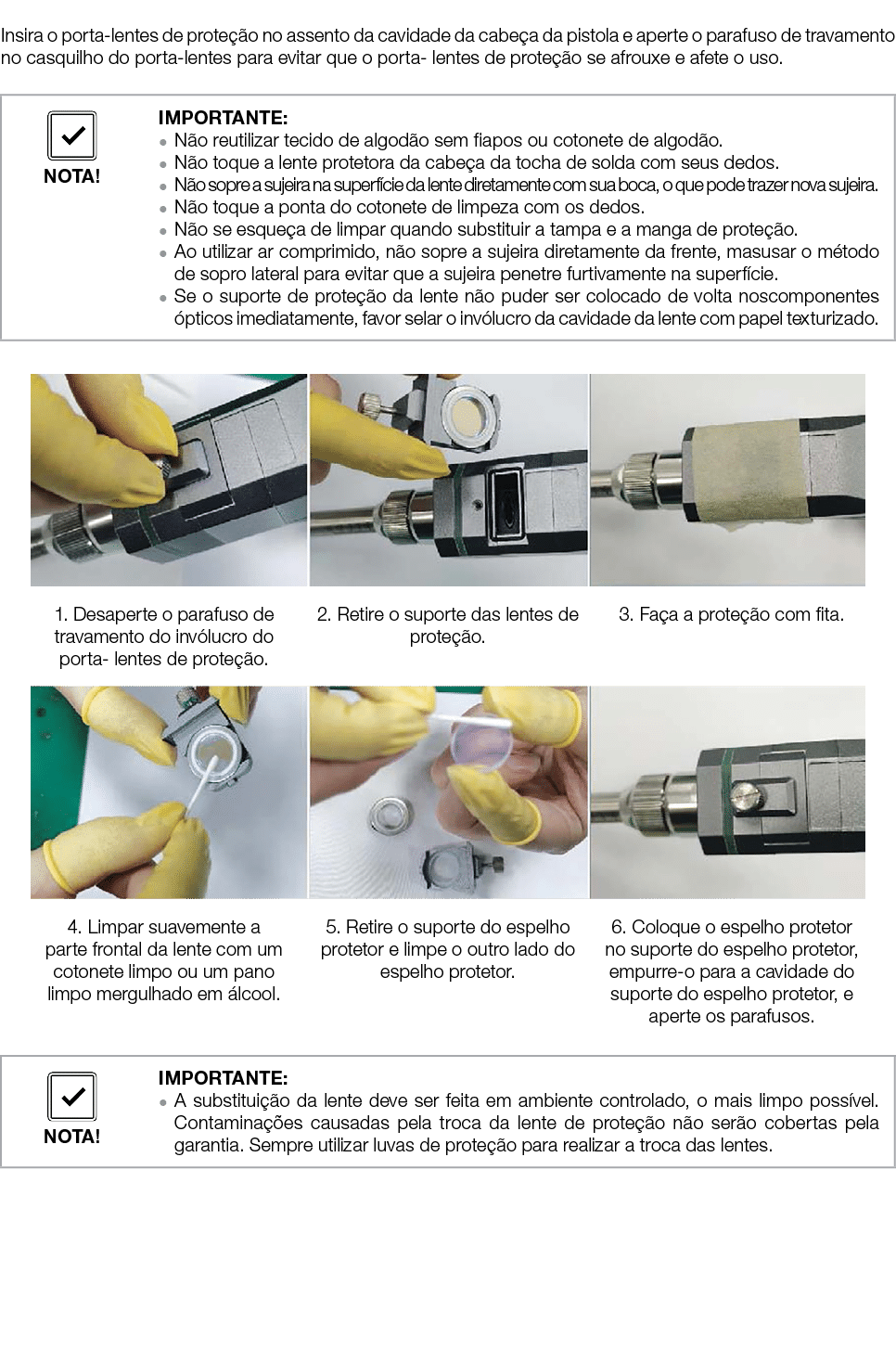 Insira o porta-lentes de proteção no assento da cavidade da cabeça da pistola e aperte o parafuso de travamento no casquilho do porta-lentes para evitar que o porta- lentes de proteção se afrouxe e afete o uso.

NOTA!

IMPORTANTE:
• Não reutilizar tecido de algodão sem fiapos ou cotonete de algodão.
• Não toque a lente protetora da cabeça da tocha de solda com seus dedos.
• Não sopre a sujeira na superfície da lente diretamente com sua boca, o que pode trazer nova sujeira.
• Não toque a ponta do cotonete de limpeza com os dedos.
• Não se esqueça de limpar quando substituir a tampa e a manga de proteção.
• Ao utilizar ar comprimido, não sopre a sujeira diretamente da frente, masusar o método de sopro lateral para evitar que a sujeira penetre furtivamente na superfície.
• Se o suporte de proteção da lente não puder ser colocado de volta noscomponentes ópticos imediatamente, favor selar o invólucro da cavidade da lente com papel texturizado.

1. Desaperte o parafuso de travamento do invólucro do porta- lentes de proteção.

2. Retire o suporte das lentes de proteção.

3. Faça a proteção com fita.

4. Limpar suavemente a parte frontal da lente com um cotonete limpo ou um pano limpo mergulhado em álcool.

5. Retire o suporte do espelho protetor e limpe o outro lado do espelho protetor.

6. Coloque o espelho protetor no suporte do espelho protetor, empurre-o para a cavidade do suporte do espelho protetor, e aperte os parafusos.

NOTA!

IMPORTANTE:
• A substituição da lente deve ser feita em ambiente controlado, o mais limpo possível. Contaminações causadas pela troca da lente de proteção não serão cobertas pela garantia. Sempre utilizar luvas de proteção para realizar a troca das lentes.