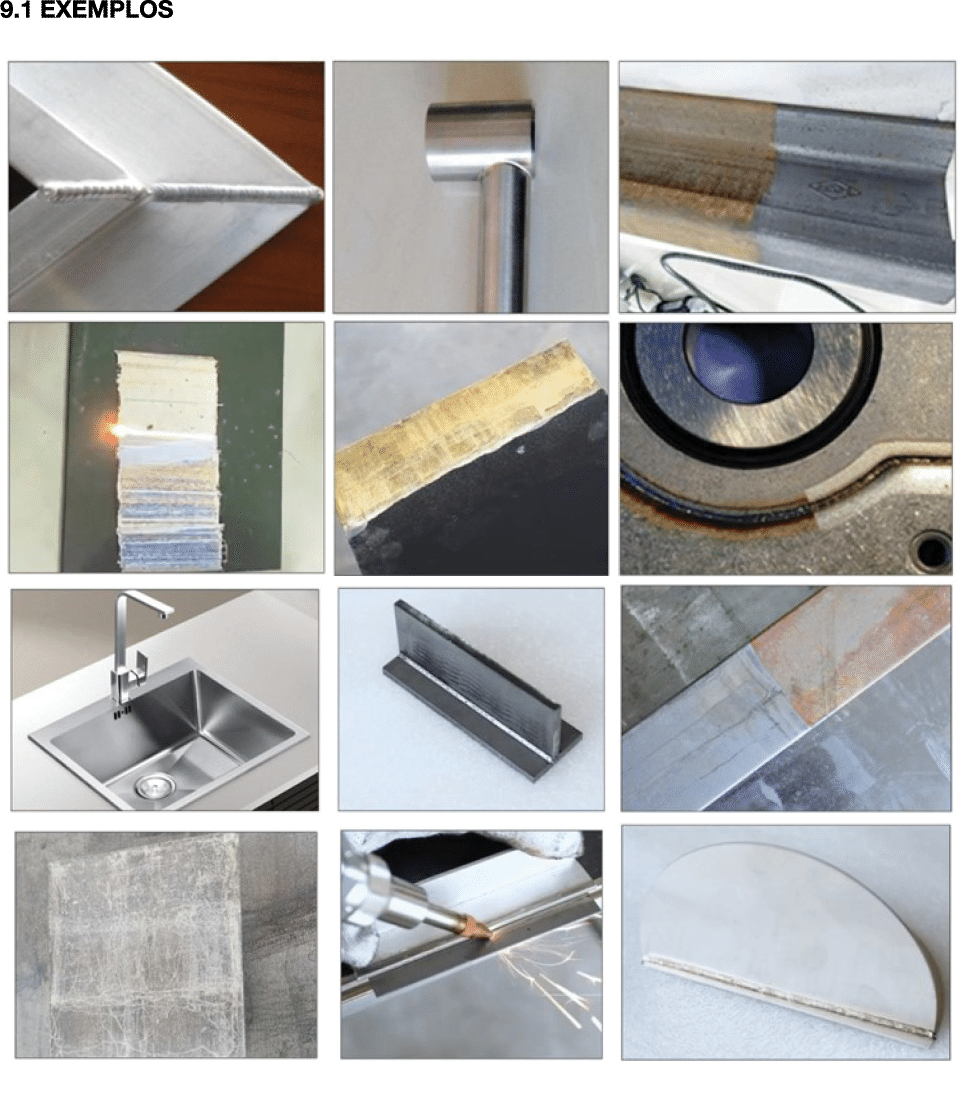 9.1 EXEMPLOS